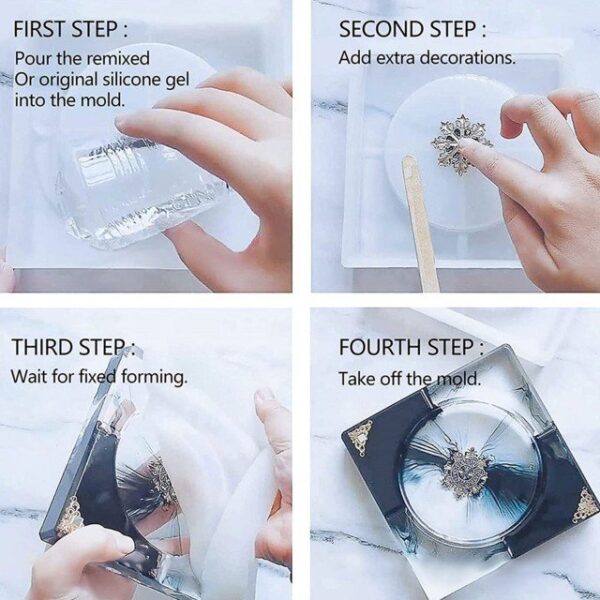 FIRST STEP :
Pour the remixed Or original silicone gel into the mold.

SECOND STEP :
Add extra decorations.

THIRD STEP :
Wait for fixed forming.

FOURTH STEP :
Take off the mold.